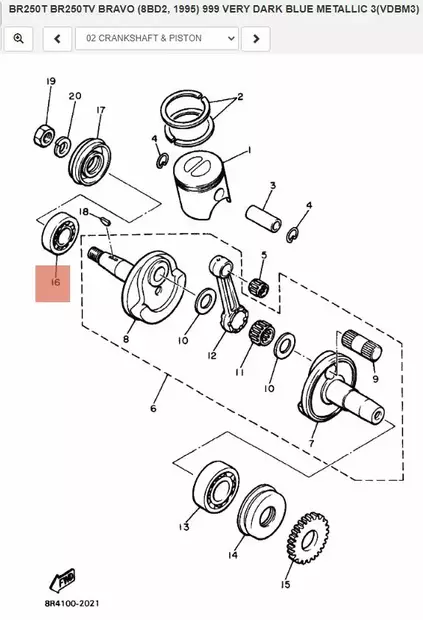 BR250T BR250TV BRAVO (8BD2, 1995) 999 VERY DARK BLUE METALLIC 3(VDBM3)

02 CRANKSHAFT & PISTON

19
20
17
2
4
1
3
4
18
16
5
8
10
12
11
10
9
6
7
13
14
15
FWD
8R4100-2021