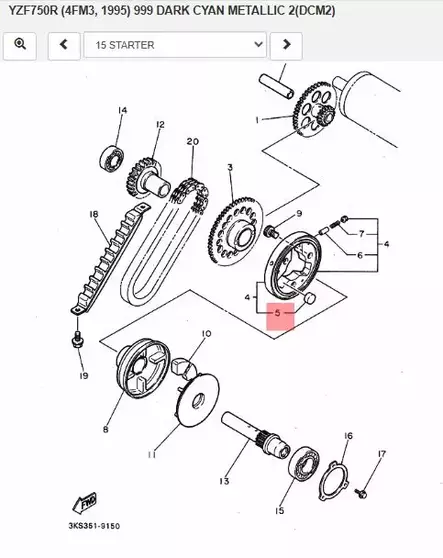 YZF750R (4FM3, 1995) 999 DARK CYAN METALLIC 2(DCM2)

15 STARTER

14
12
20
1
3
18
9
7
4
6
4
5
10
19
8
11
13
16
17
15
FWD
3KS351-9150