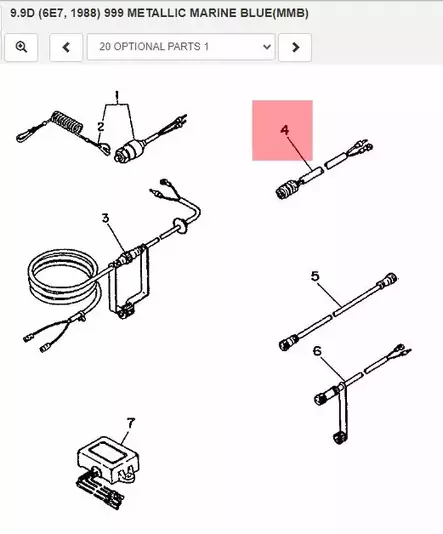 9.9D (6E7, 1988) 999 METALLIC MARINE BLUE(MMB)

20 OPTIONAL PARTS 1

1
2
4
3
5
6
7