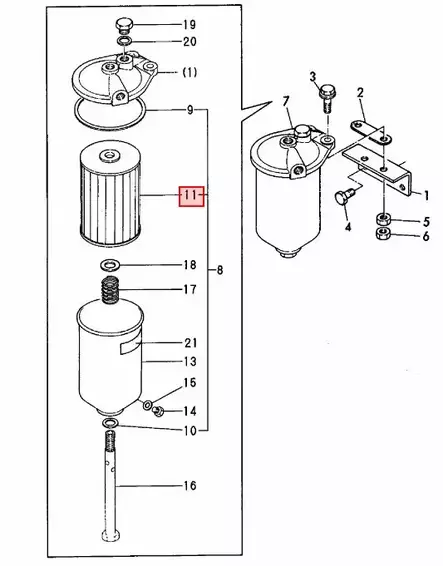 19
20
(1)
9
11
8
18
17
21
13
15
14
10
16
3
2
7
1
4
5
6