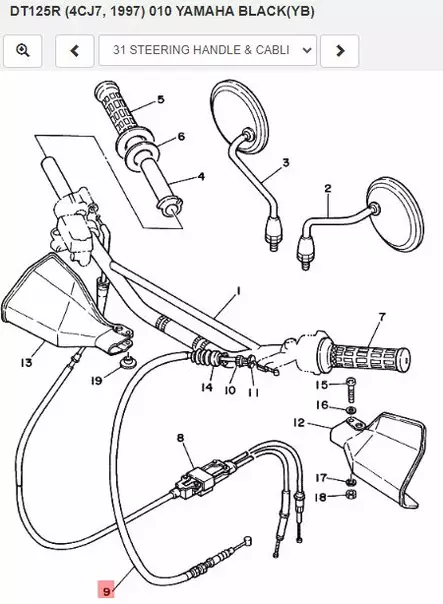 DT125R (4CJ7, 1997) 010 YAMAHA BLACK(YB)

31 STEERING HANDLE & CABLI

5
6
4
3
2
1
7
13
19
14
10
11
15
16
12
8
17
18
9