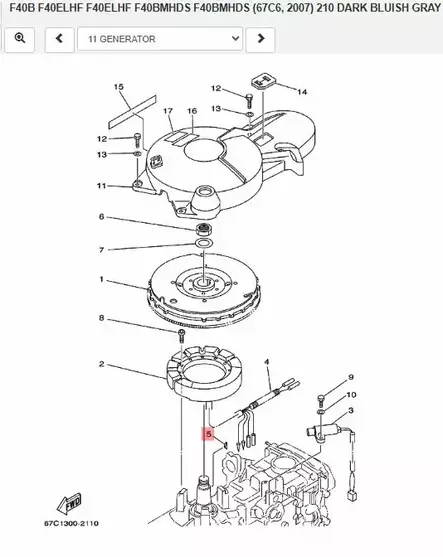 F40B F40ELHF F40ELHF F40BMHDS F40BMHDS (67C6, 2007) 210 DARK BLUISH GRAY

11 GENERATOR

15
12
14
13
17
16
12
13
11
6
7
1
8
2
4
9
10
3
5
FWD
67C1300-2110