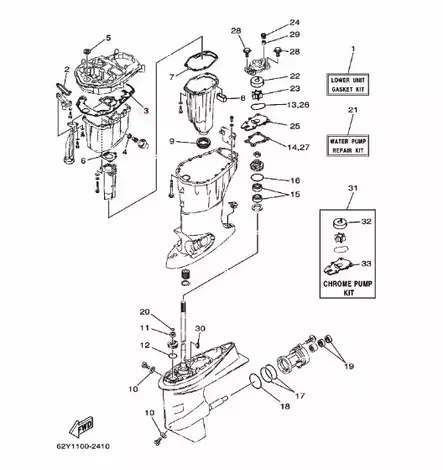 5
2
3
4
6
7
8
9
28
24
29
28
22
23
13,26
25
14,27
16
15
1
LOWER UNIT GASKET KIT
21
WATER PUMP REPAIR KIT
31
32
33
CHROME PUMP KIT
20
11
30
12
10
10
19
17
18
FWD
62Y1100-2410