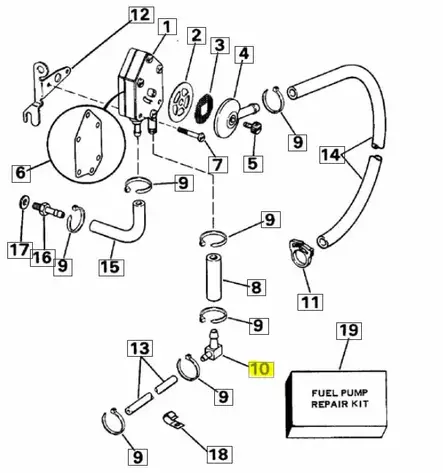 12
1
2
3
4
9
14
6
7
5
9
17
16
9
15
9
8
11
9
19
13
10
9
FUEL PUMP REPAIR KIT
9
18