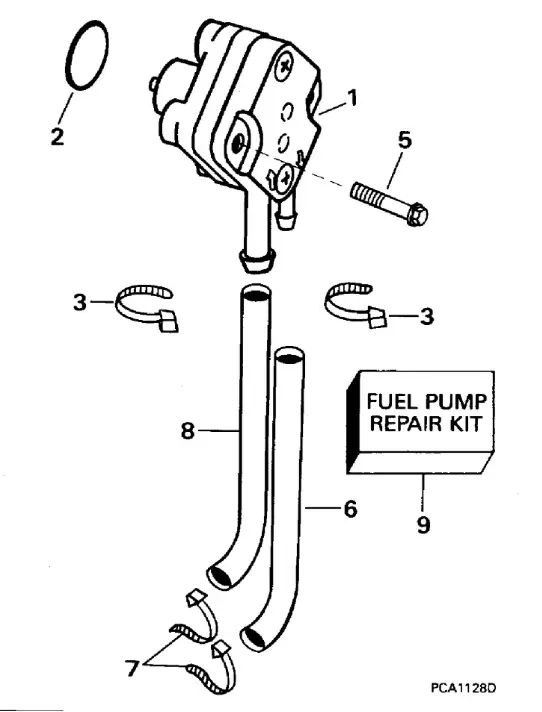 2

1

5

3

3

FUEL PUMP REPAIR KIT

8

6

9

7

PCA1128D