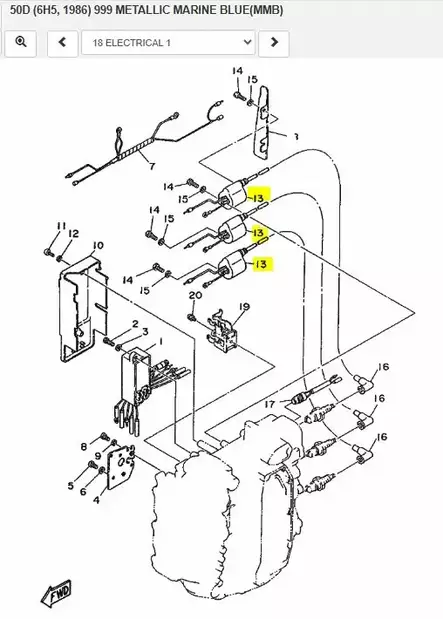 50D (6H5, 1986) 999 METALLIC MARINE BLUE(MMB)

18 ELECTRICAL 1

14
15
1
7
14
15
13
14
15
13
11
12
10
14
15
13
20
19
2
3
1
16
17
16
16
8
9
5
6
4
FWD