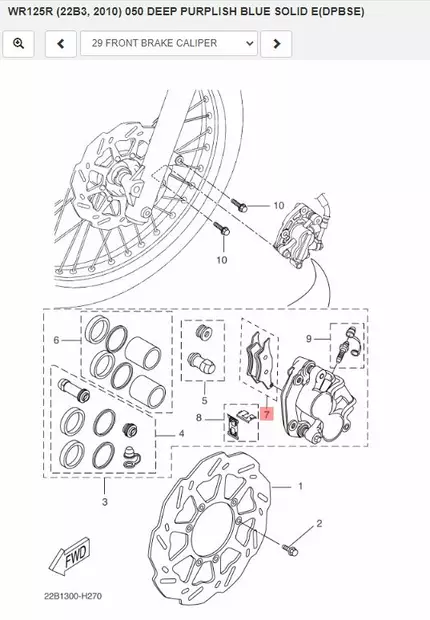 WR125R (22B3, 2010) 050 DEEP PURPLISH BLUE SOLID E(DPBSE)

29 FRONT BRAKE CALIPER

10
10
6
9
5
8
7
4
3
1
2
FWD
22B1300-H270