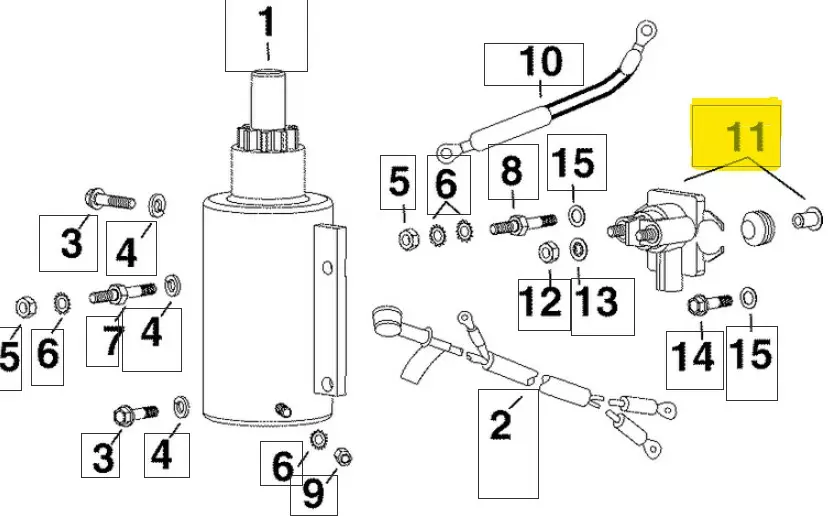 1
10
11
5
6
8
15
3
4
12
13
5
6
7
4
14
15
2
3
4
6
9