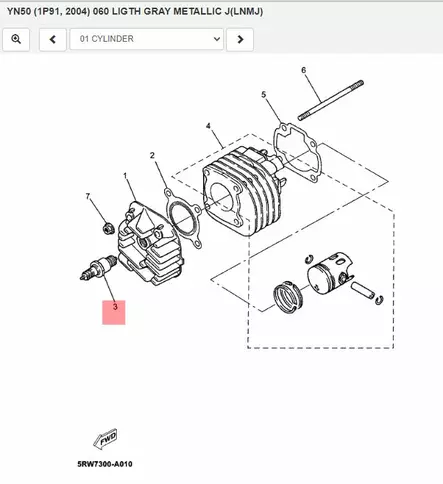 YN50 (1P91, 2004) 060 LIGTH GRAY METALLIC J(LNMJ)

01 CYLINDER

6
5
4
2
1
7
3

FWD

5RW7300-A010