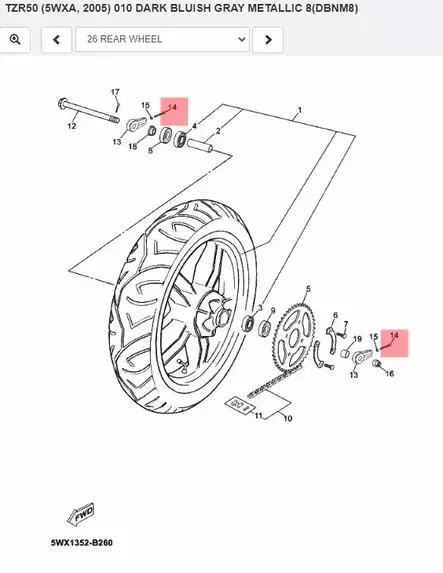 TZR50 (5WXA, 2005) 010 DARK BLUISH GRAY METALLIC 8(DBNM8)

26 REAR WHEEL

17
15
14
1
12
13
18
8
4
2
5
3
9
6
7
19
15
14
13
16
11
10

FWD

5WX1352-B260