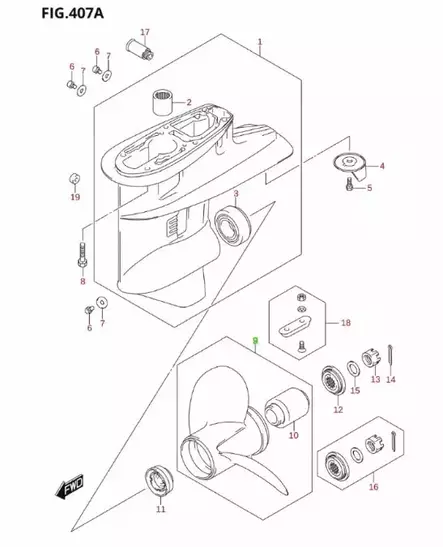 FIG.407A

17
1
6
7
6
7
2
4
5
19
3
8
6
7
18
9
13
14
15
12
10
16
FWD
11