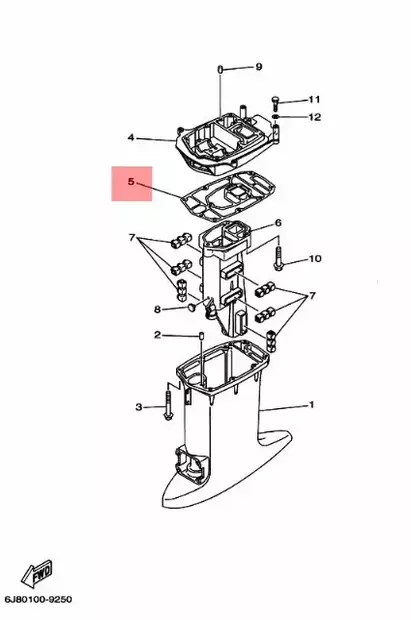 9
11
12
4
5
6
7
10
7
8
2
3
1
FWD
6J80100-9250