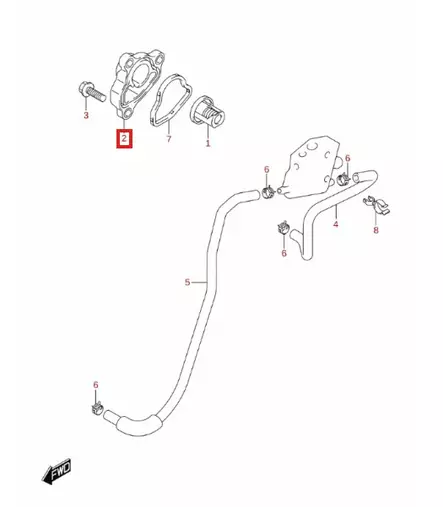 3
2
7
1
6
6
4
8
6
5
6
FWD