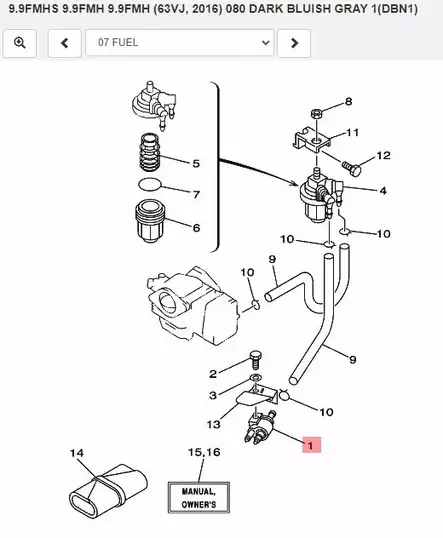 9.9FMHS 9.9FMH 9.9FMH (63VJ, 2016) 080 DARK BLUISH GRAY 1(DBN1)

07 FUEL

8
11
12
5
4
7
6
10
10
9
10
9
2
3
10
13
1
14
15,16
MANUAL, OWNER'S