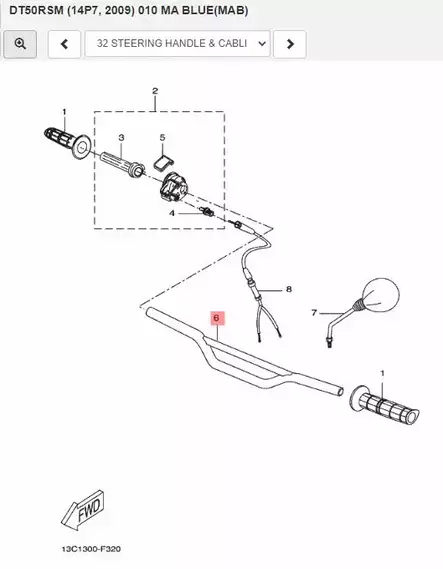 DT50RSM (14P7, 2009) 010 MA BLUE(MAB)

32 STEERING HANDLE & CABLI

2
1
3
5
4
8
7
6
1

FWD

13C1300-F320