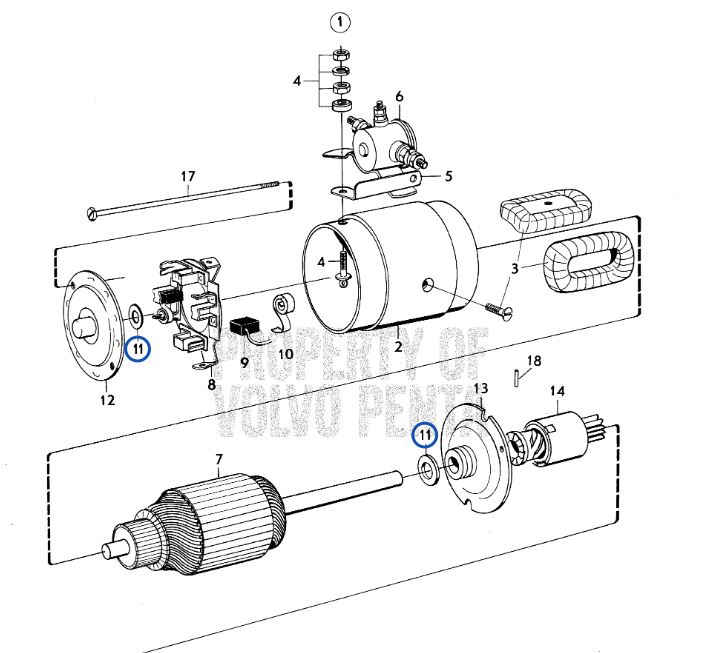 1
4
6
5
17
3
4
11
9
10
2
8
12
PROPERTY OF
VOLVO PENTA
18
13
14
11
7