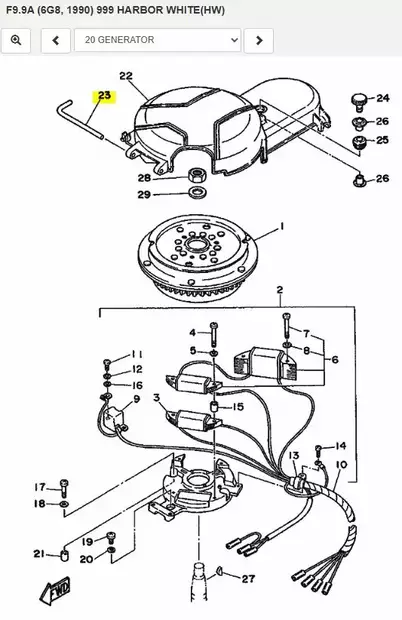 F9.9A (6G8, 1990) 999 HARBOR WHITE(HW)

20 GENERATOR

22
23
24
26
25
26
28
29
1
2
4
5
7
8
6
11
12
16
9
3
15
14
13
10
17
18
19
20
21
27
FWD