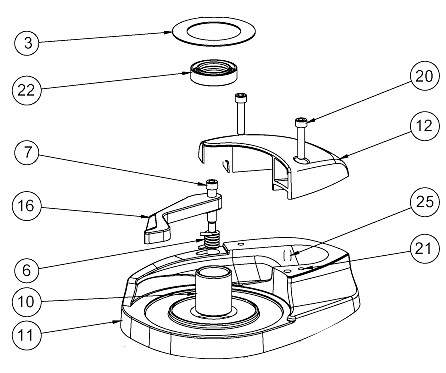 3
22
20
12
7
16
25
21
6
10
11