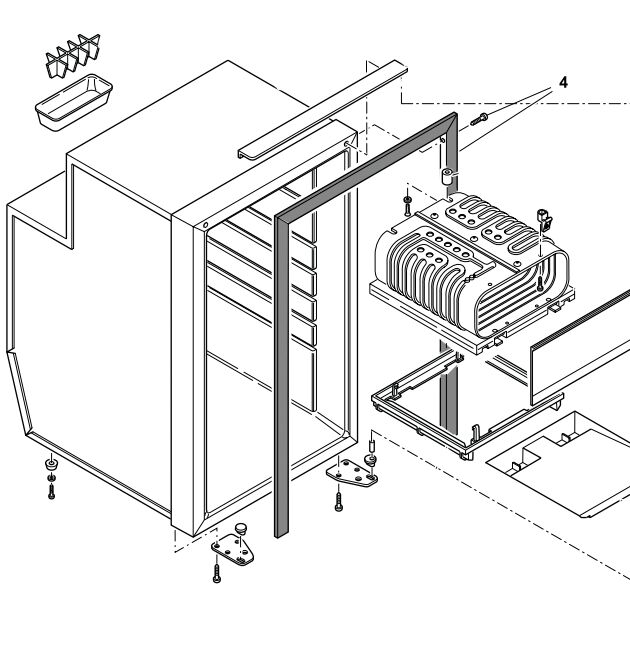 4