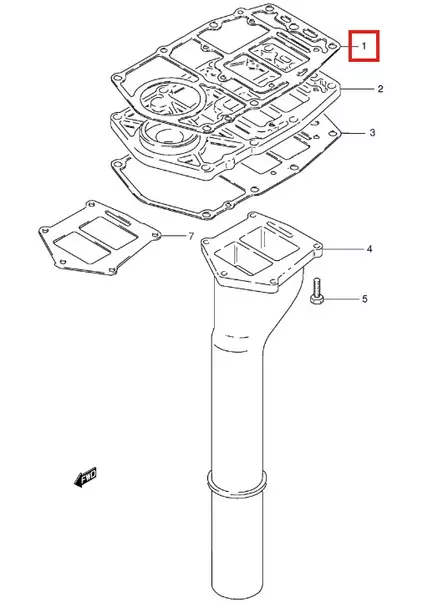 1
2
3
7
4
5
FWD