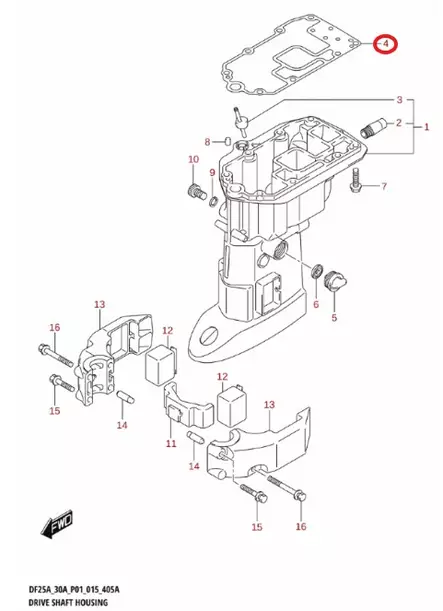 4
3
2
1
8
10
9
7
6
5
13
16
12
15
14
12
13
11
14
15
16
FWD

DF25A_30A_P01_015_405A
DRIVE SHAFT HOUSING