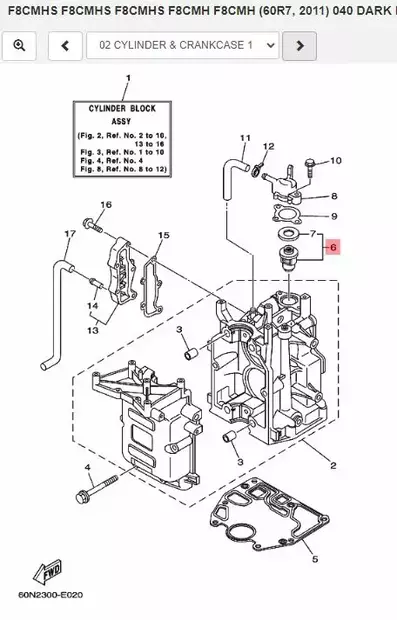 F8CMHS F8CMHS F8CMHS F8CMH F8CMH (60R7, 2011) 040 DARK

02 CYLINDER & CRANKCASE 1

1

CYLINDER BLOCK ASSY

(Fig. 2, Ref. No. 2 to 10, 13 to 16
Fig. 3, Ref. No. 1 to 10
Fig. 4, Ref. No. 4
Fig. 8, Ref. No. 8 to 12)

11
12
10
8
9
7
6
16
17
15
14
13
3
3
2
4
5

FWD

60N2300-E020