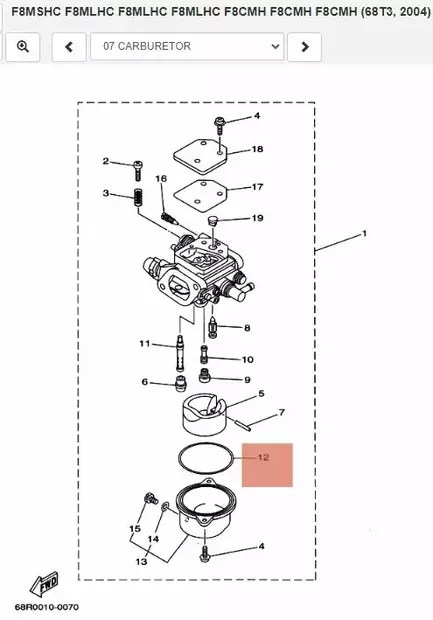 F8MSHC F8MLHC F8MLHC F8MLHC F8CMH F8CMH F8CMH (68T3, 2004)

07 CARBURETOR

4
18
2
16
17
3
19
1
8
11
10
6
9
5
7
12
15
14
13
4
FWD
68R0010-0070